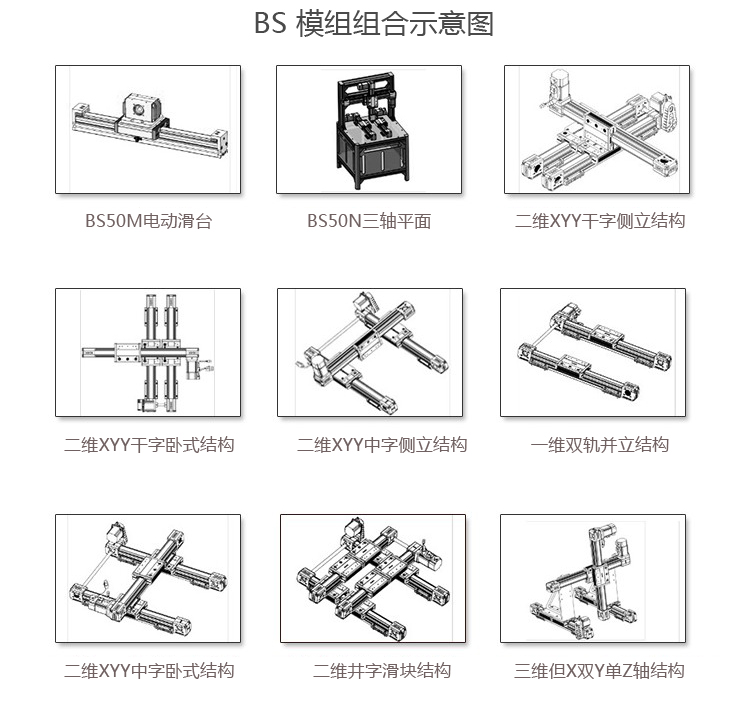 BS 模组组合示意图

BS50M电动滑台

BS50N三轴平面

二维XYY干字侧立结构

二维XYY干字卧式结构

二维XYY中字侧立结构

一维双轨并立结构

二维XYY中字卧式结构

二维井字滑块结构

三维但X双Y单Z轴结构