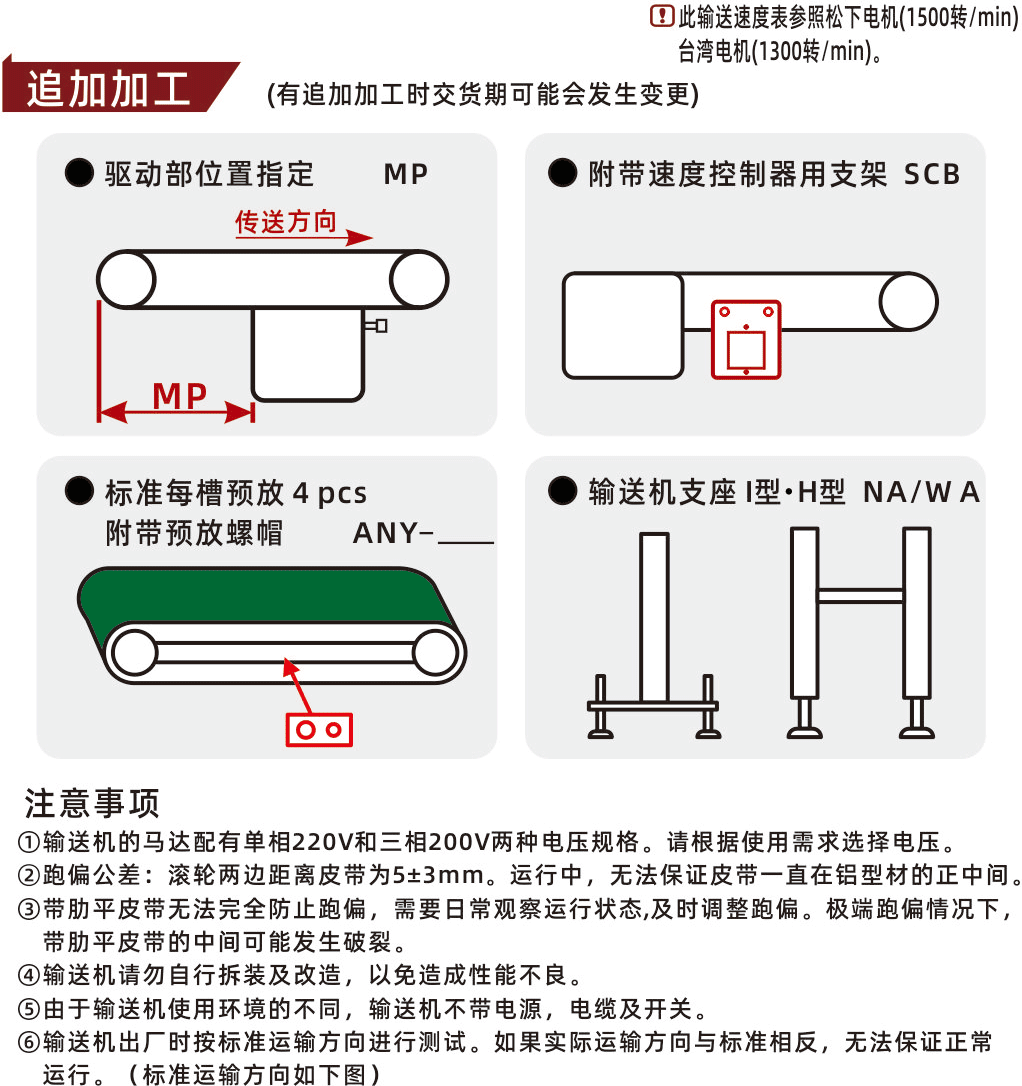 ! 此输送速度表参照松下电机(1500转/min)
台湾电机(1300转/min)。

追加加工 (有追加加工时交货期可能会发生变更)

● 驱动部位置指定 MP

传送方向

MP

● 附带速度控制器用支架 SCB

● 标准每槽预放 4 pcs
附带预放螺帽 ANY-____

● 输送机支座 I型•H型 NA/W A

注意事项
①输送机的马达配有单相220V和三相200V两种电压规格。请根据使用需求选择电压。
②跑偏公差：滚轮两边距离皮带为5±3mm。运行中，无法保证皮带一直在铝型材的正中间。
③带肋平皮带无法完全防止跑偏，需要日常观察运行状态,及时调整跑偏。极端跑偏情况下，带肋平皮带的中间可能发生破裂。
④输送机请勿自行拆装及改造，以免造成性能不良。
⑤由于输送机使用环境的不同，输送机不带电源，电缆及开关。
⑥输送机出厂时按标准运输方向进行测试。如果实际运输方向与标准相反，无法保证正常运行。（标准运输方向如下图）