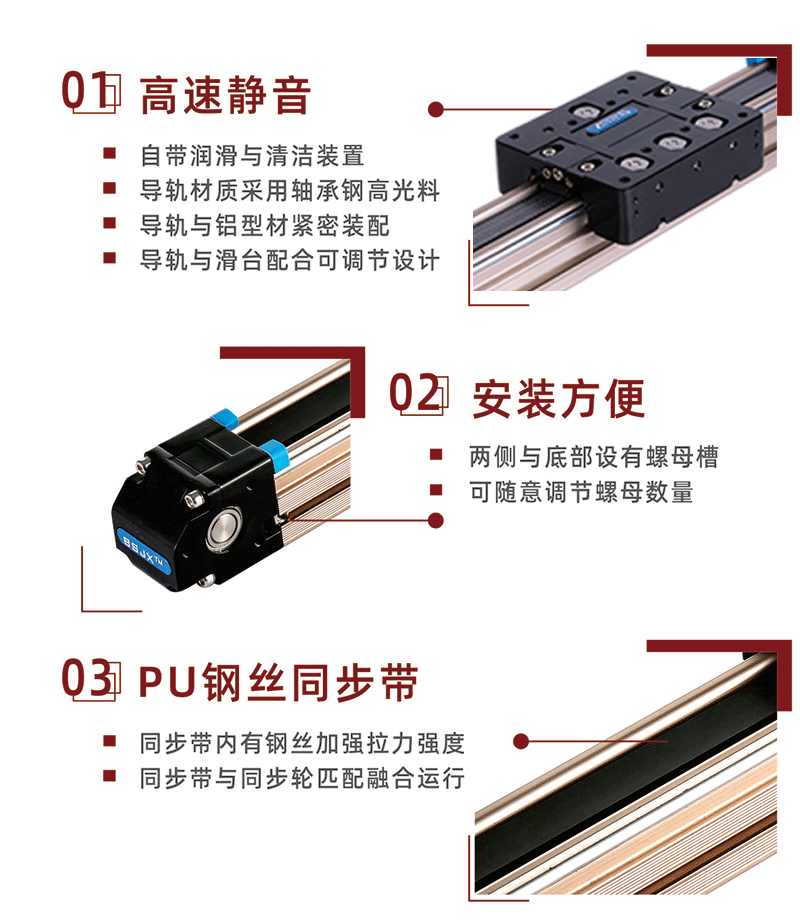 01 高速静音

■ 自带润滑与清洁装置
■ 导轨材质采用轴承钢高光料
■ 导轨与铝型材紧密装配
■ 导轨与滑台配合可调节设计

02 安装方便

■ 两侧与底部设有螺母槽
■ 可随意调节螺母数量

BBJX™

03 PU钢丝同步带

■ 同步带内有钢丝加强拉力强度
■ 同步带与同步轮匹配融合运行