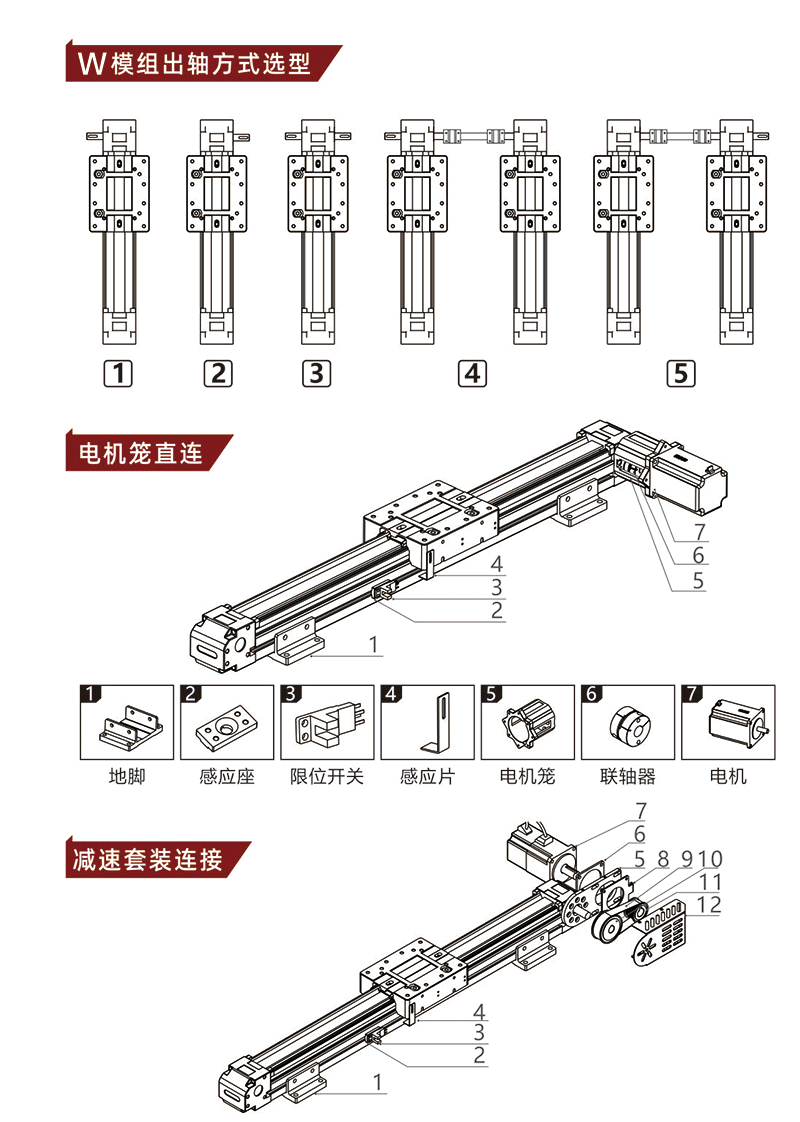 W模组出轴方式选型

1 2 3 4 5

电机笼直连

7
6
5
4
3
2
1

1 地脚
2 感应座
3 限位开关
4 感应片
5 电机笼
6 联轴器
7 电机

减速套装连接

7
6
5 8 9 10
11
12
4
3
2
1