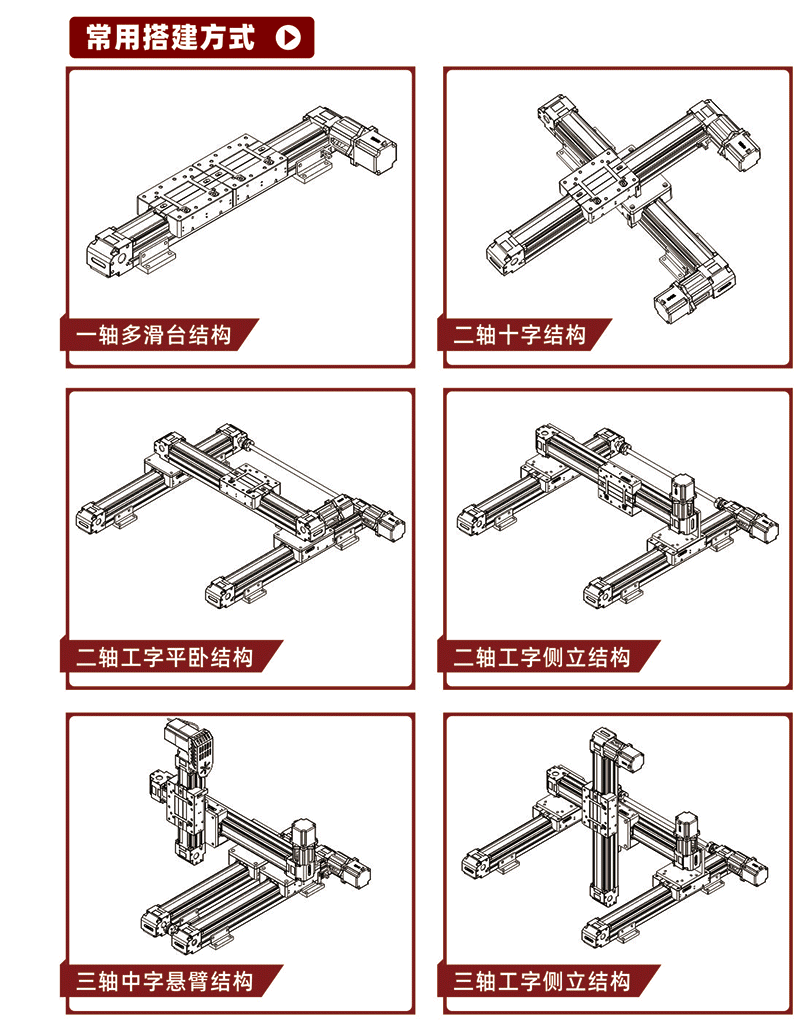 常用搭建方式

一轴多滑台结构

二轴十字结构

二轴工字平卧结构

二轴工字侧立结构

三轴中字悬臂结构

三轴工字侧立结构