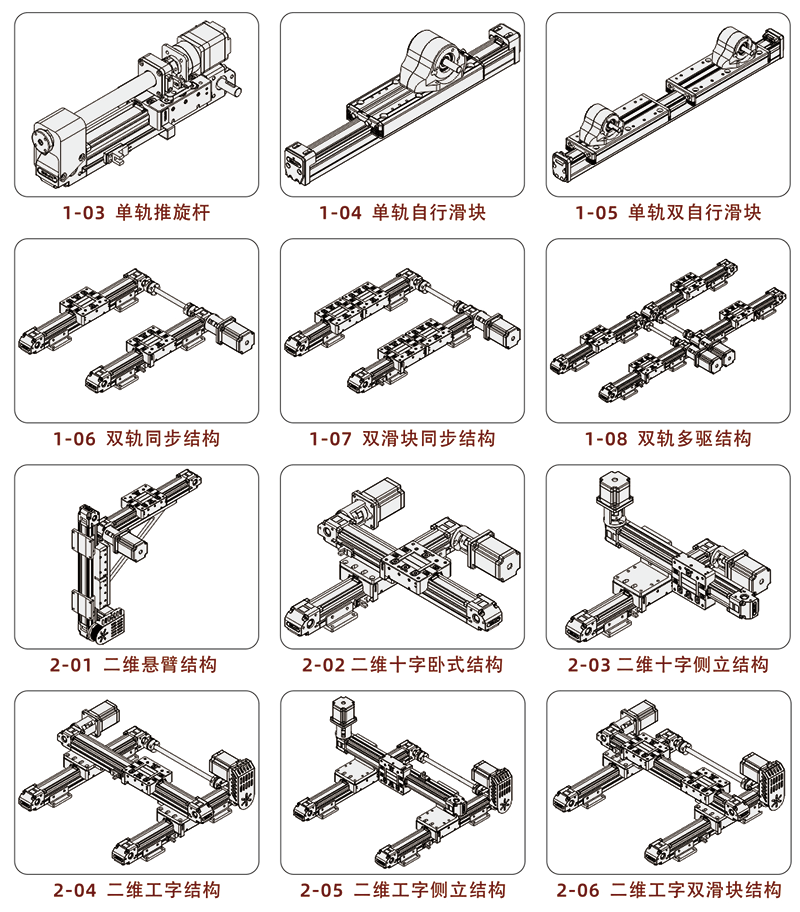 1-03 单轨推旋杆

1-04 单轨自行滑块

1-05 单轨双自行滑块

1-06 双轨同步结构

1-07 双滑块同步结构

1-08 双轨多驱结构

2-01 二维悬臂结构

2-02 二维十字卧式结构

2-03 二维十字侧立结构

2-04 二维工字结构

2-05 二维工字侧立结构

2-06 二维工字双滑块结构