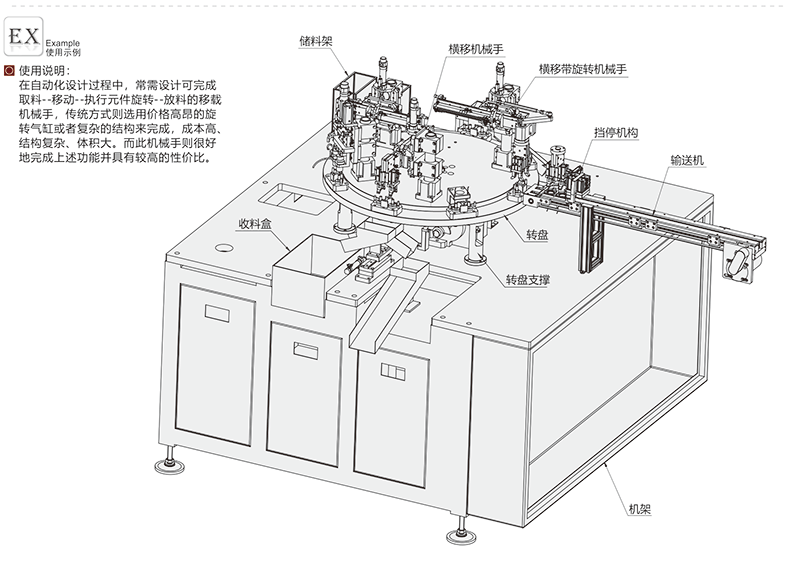 EX Example
使用示例

使用说明：
在自动化设计过程中，常需设计可完成取料--移动--执行元件旋转--放料的移载机械手，传统方式则选用价格高昂的旋转气缸或者复杂的结构来完成，成本高、结构复杂、体积大。而此机械手则很好地完成上述功能并具有较高的性价比。

储料架
横移机械手
横移带旋转机械手
挡停机构
输送机
收料盒
转盘
转盘支撑
机架