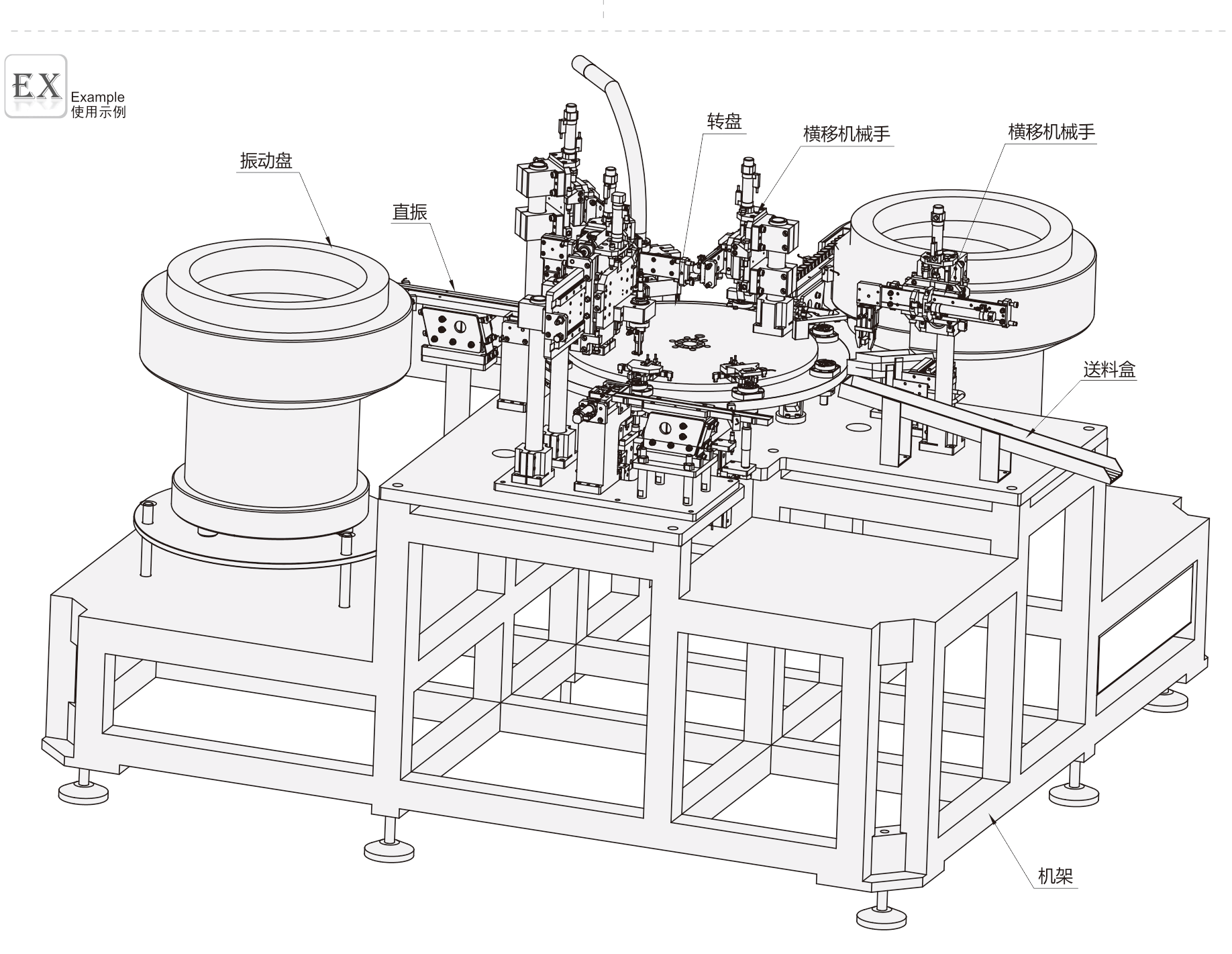 EX
Example
使用示例

振动盘

直振

转盘

横移机械手

横移机械手

送料盒

机架