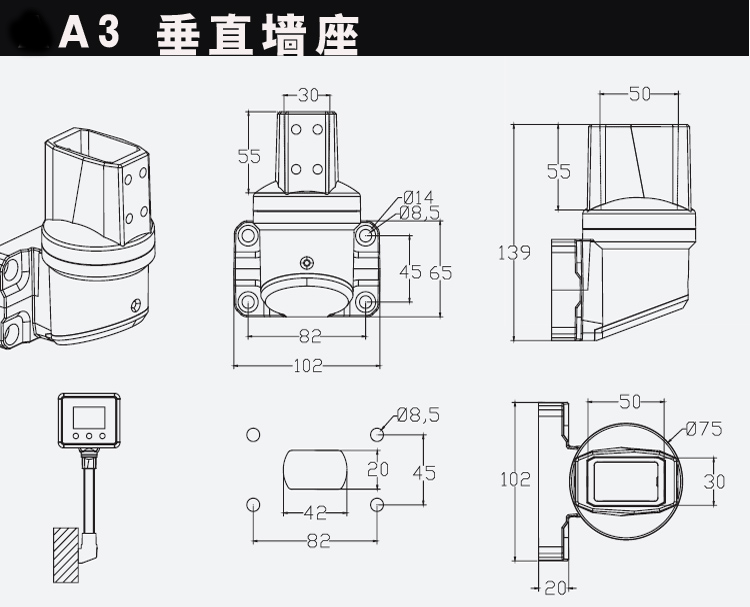 A3 垂直墙座

30
55
Ø14
Ø8,5
45
65
82
102

50
55
139

Ø8,5
20
45
42
82

50
Ø75
102
30
20