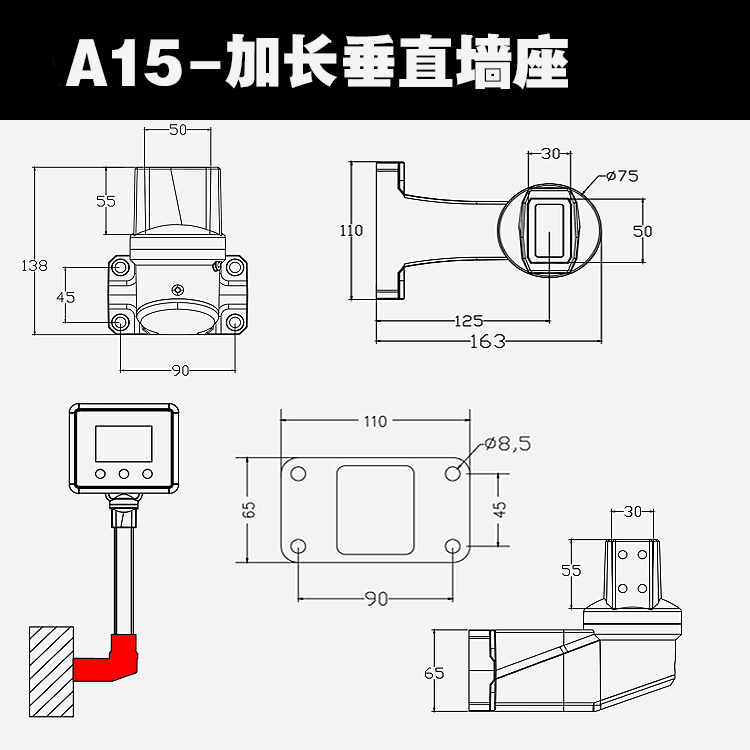 A15-加长垂直墙座

50
55
138
45
90

30
ø75
110
50
125
163

110
ø8,5
65
45
90

30
55
65