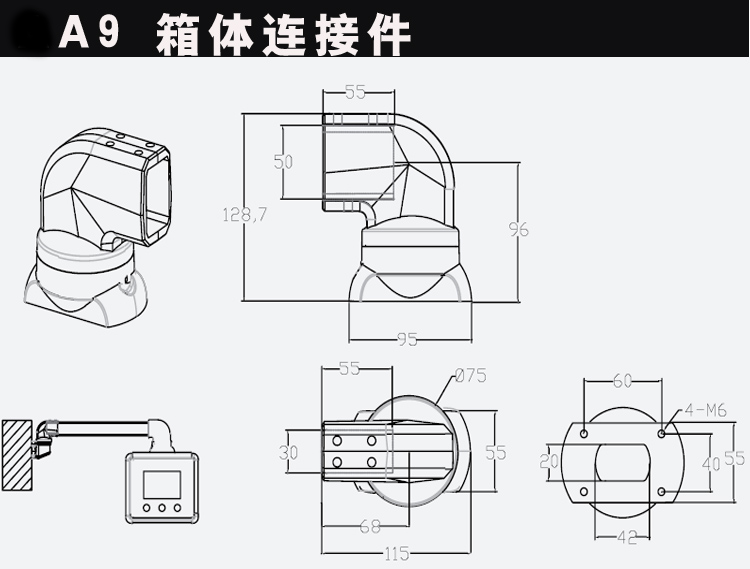 A9 箱体连接件

55
50
128,7
96
95

55
Ø75
30
55
68
115

60
4-M6
20
40
55
42