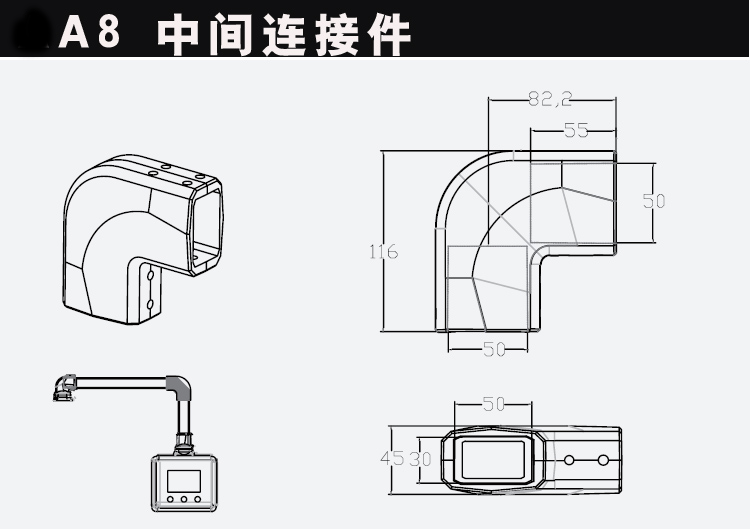 A8 中间连接件

82,2
55
50
116
50

50
45
30